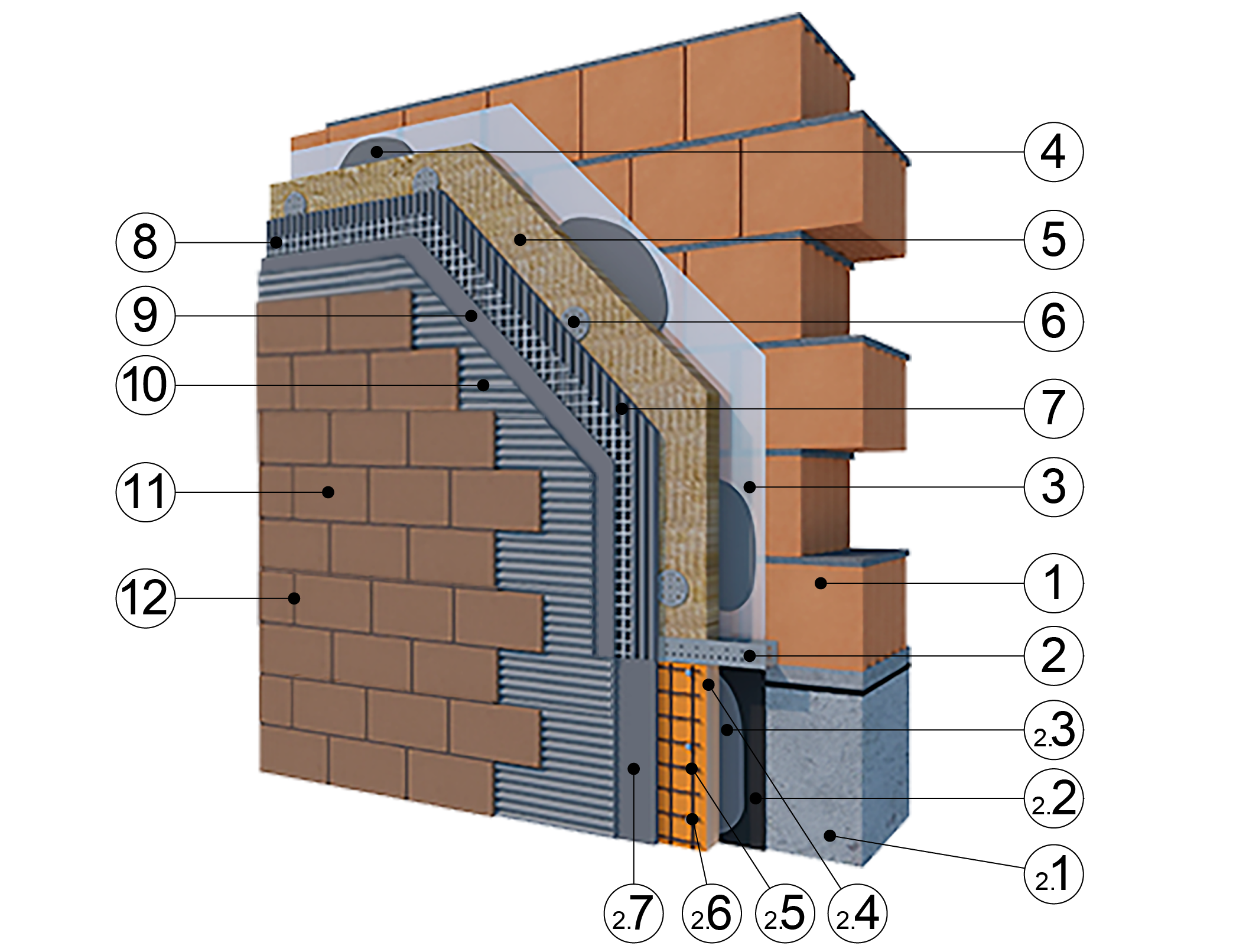 4
5
6
7
3
1
2
2.3
2.2
2.1
8
9
10
11
12
2.7
2.6
2.5
2.4