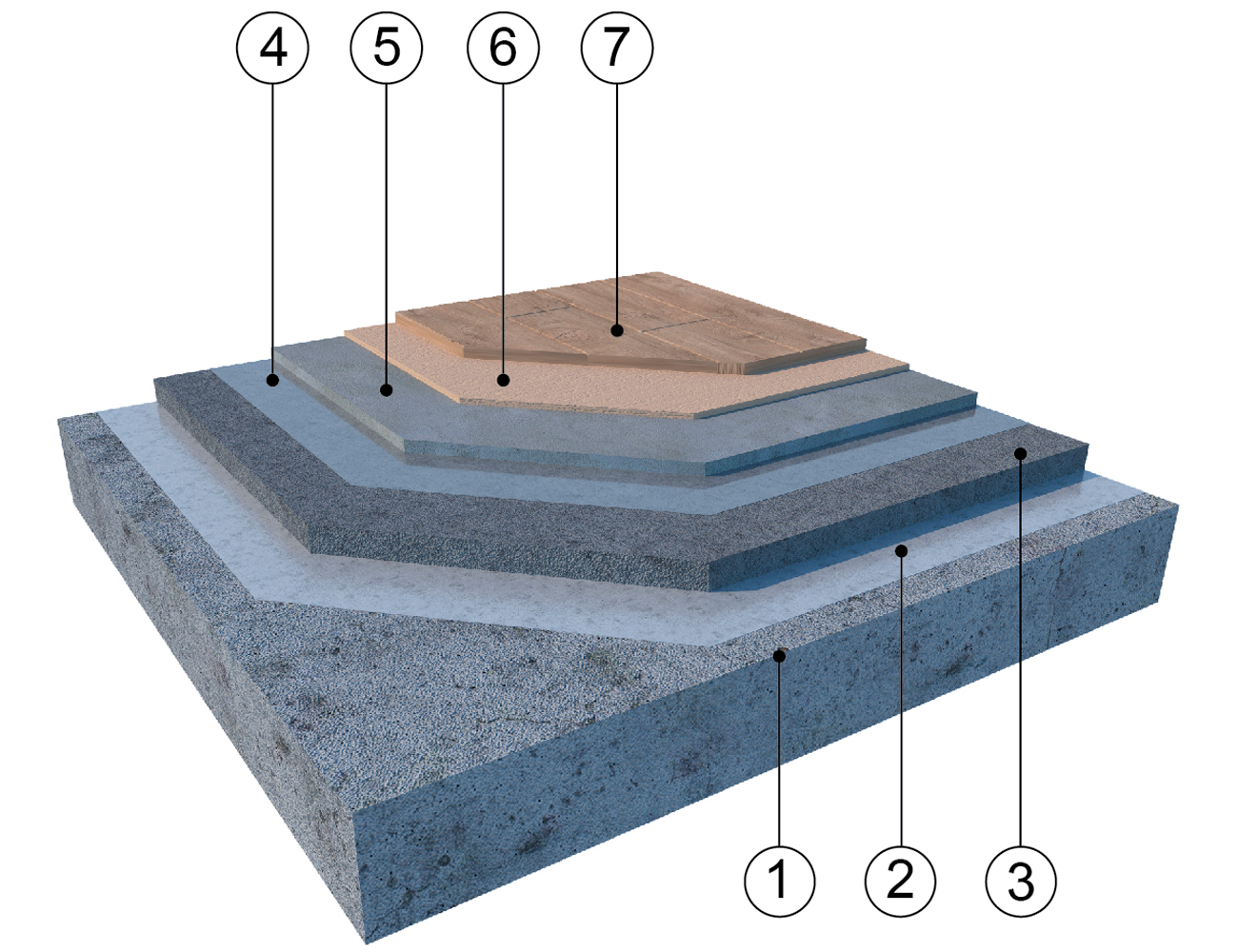 4 5 6 7

1 2 3