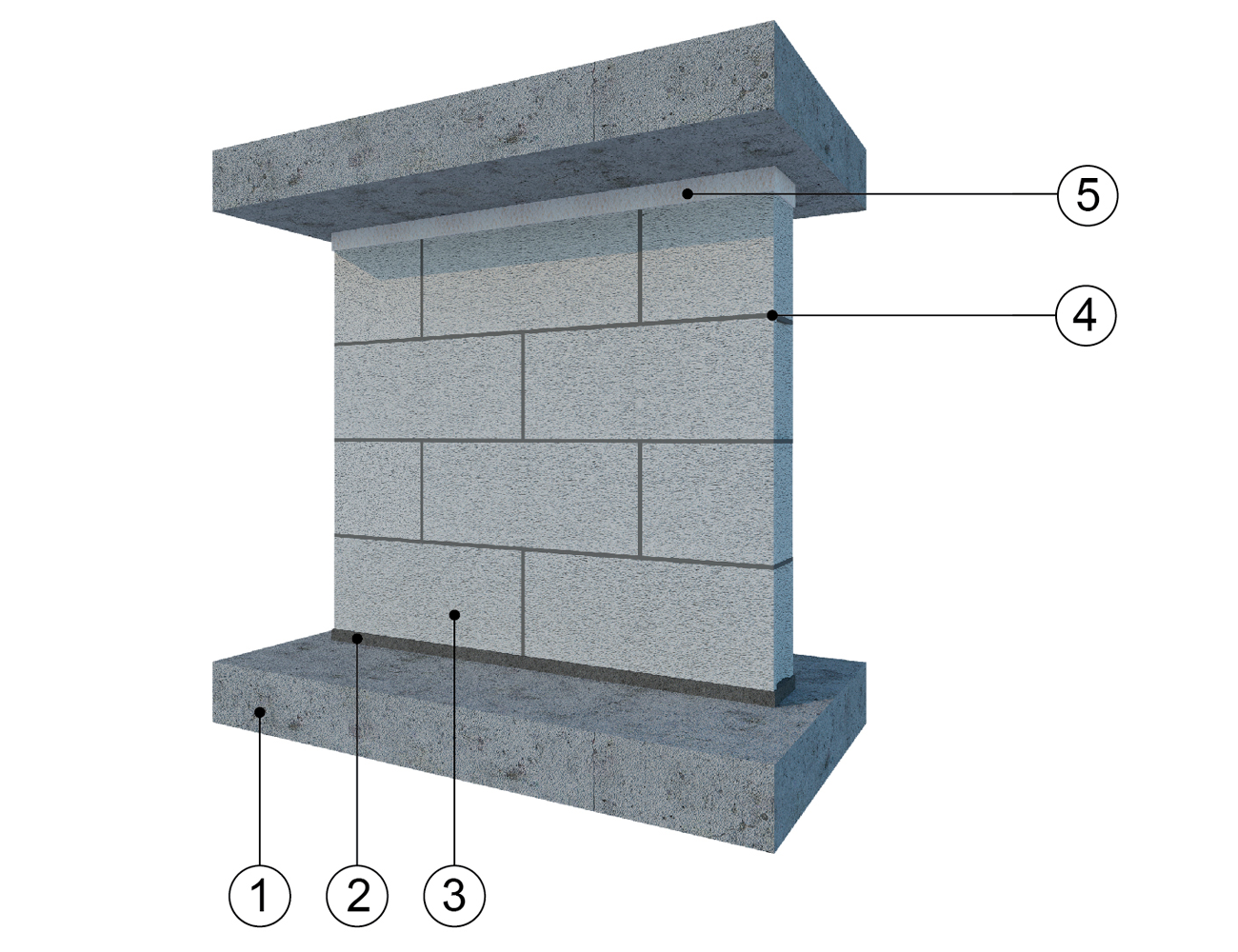 5
4
1
2
3