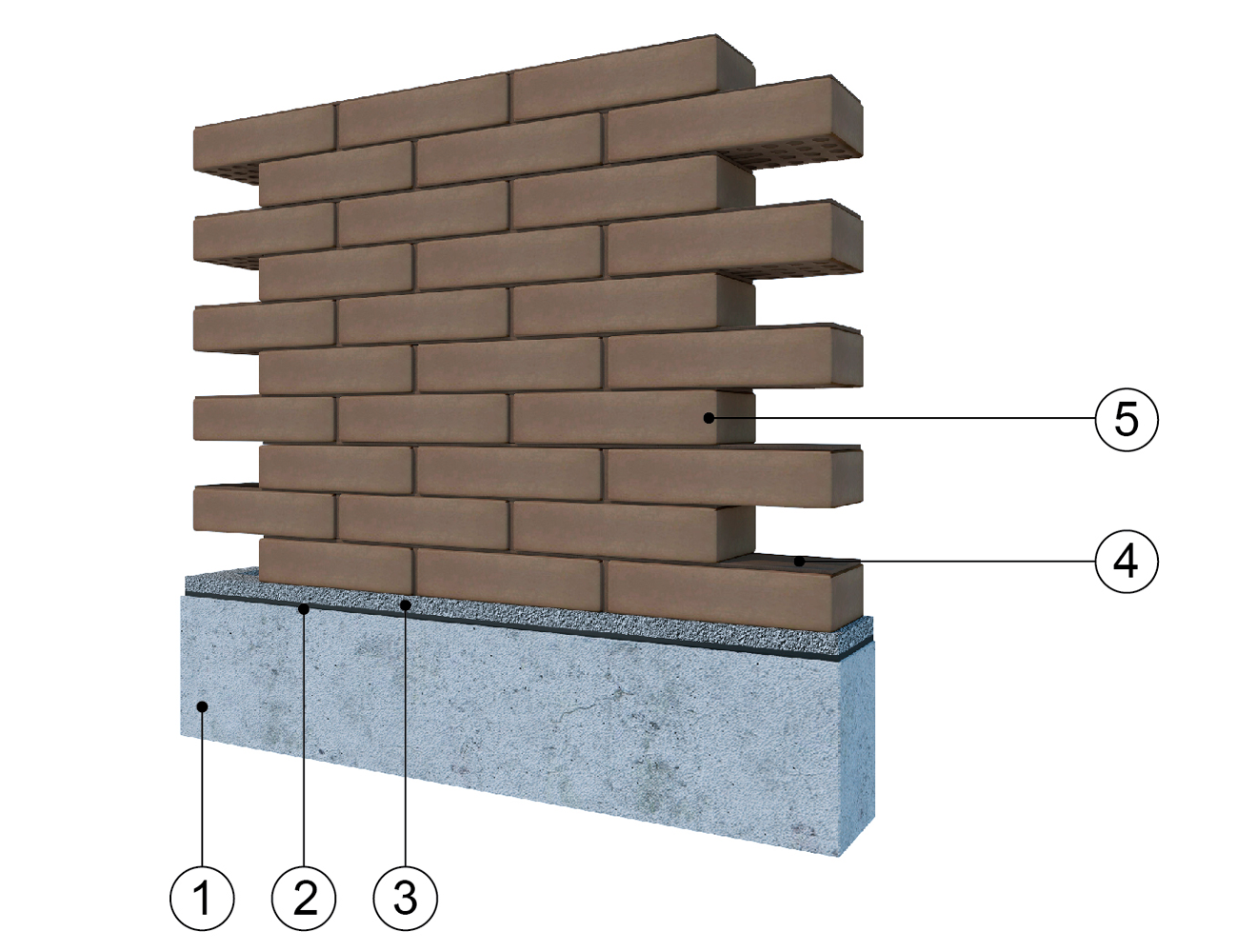 5
4
1
2
3