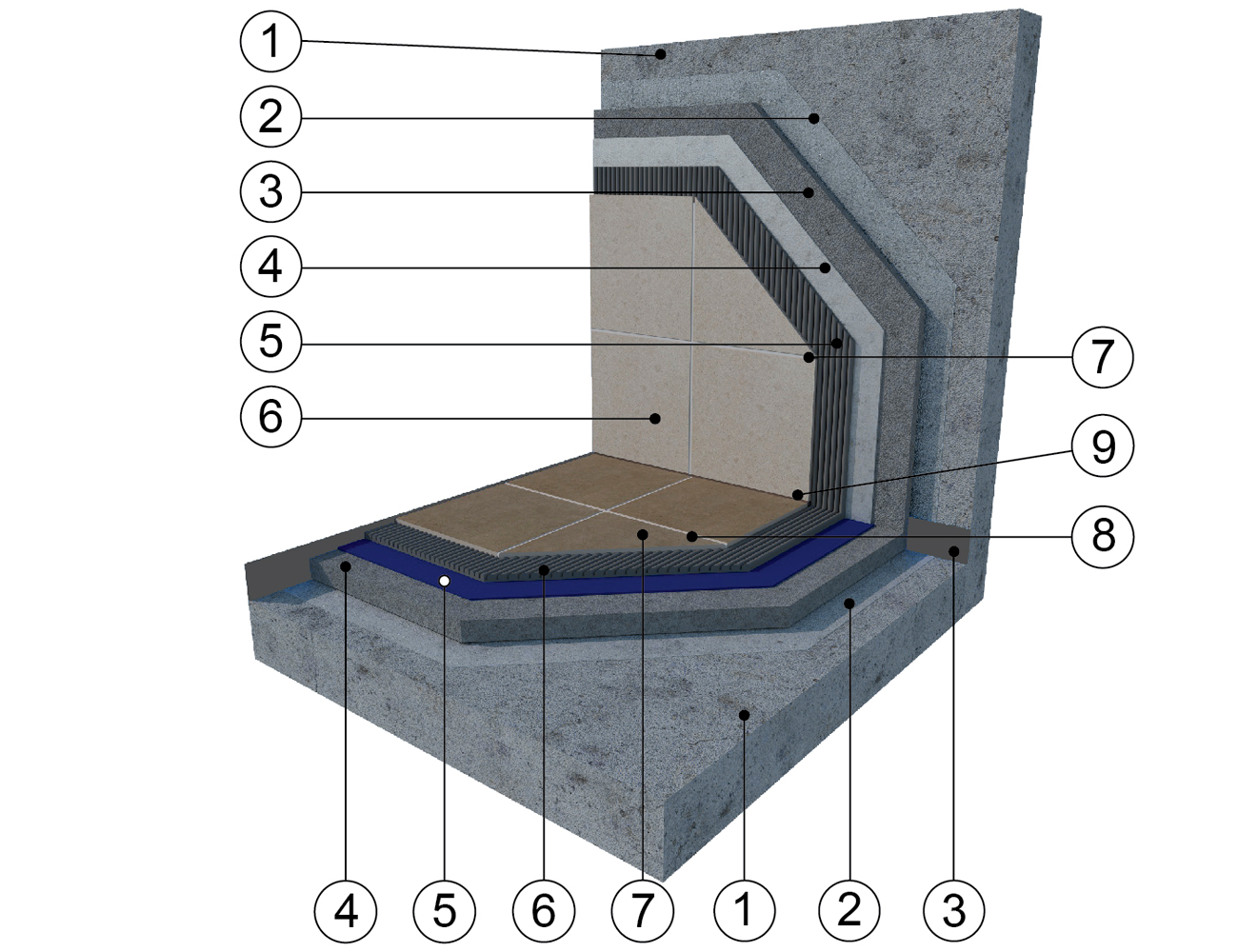 1
2
3
4
5
6
7
9
8
4
5
6
7
1
2
3