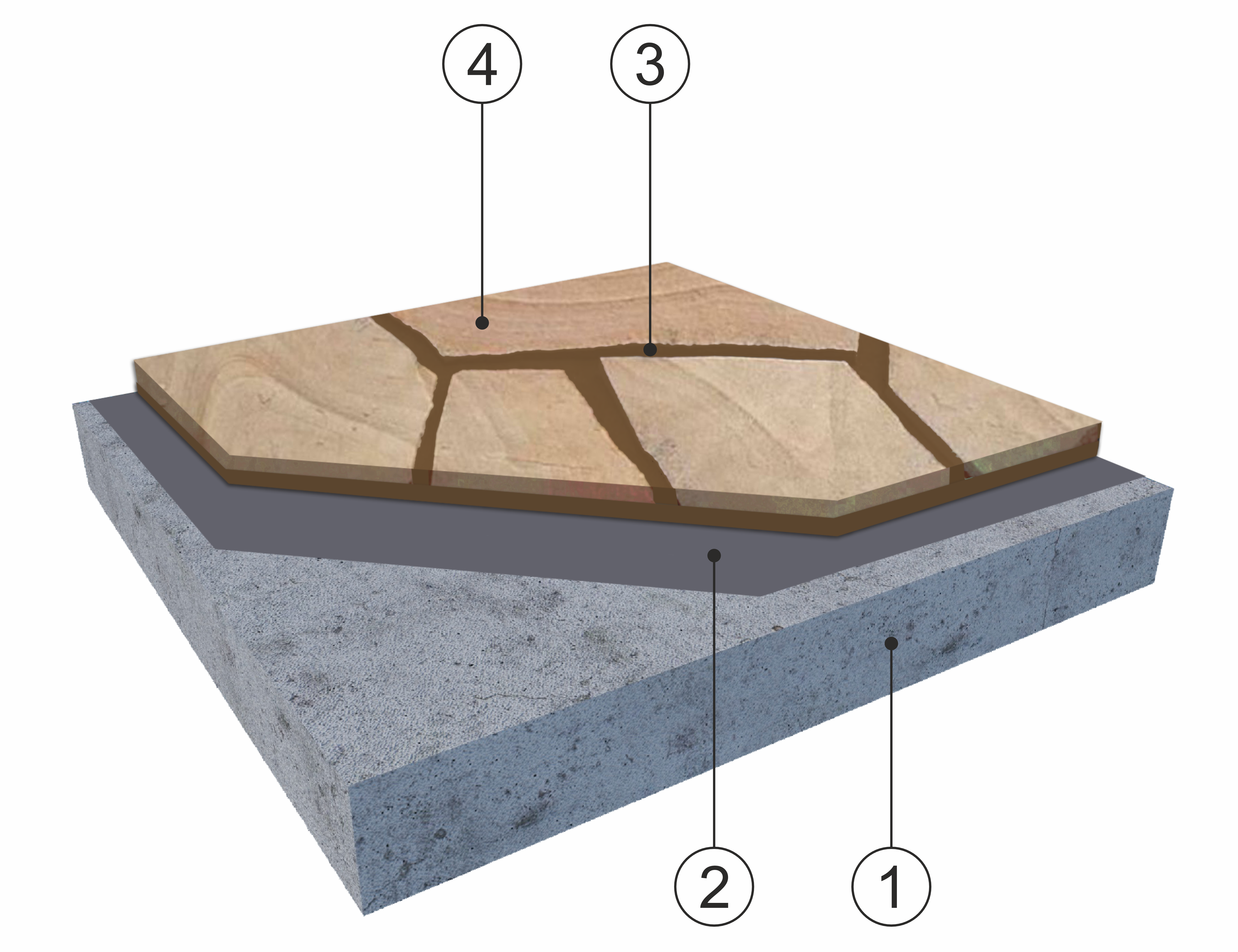 4
3
2
1